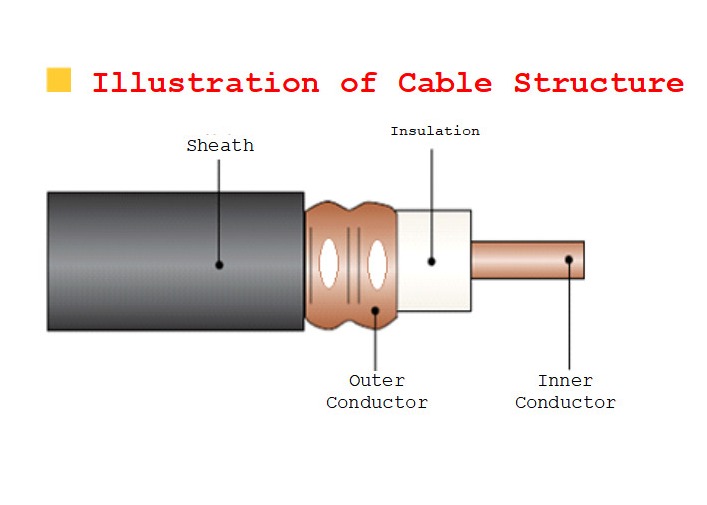 Illustration of Cable Structure

Sheath

Insulation

Outer Conductor

Inner Conductor